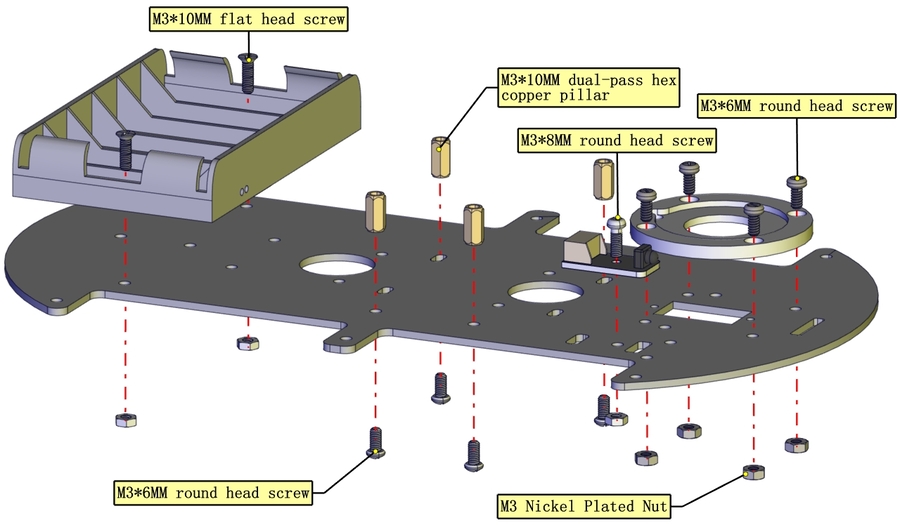 M3*10MM flat head screw

M3*10MM dual-pass hex copper pillar

M3*6MM round head screw

M3*8MM round head screw

M3*6MM round head screw

M3 Nickel Plated Nut