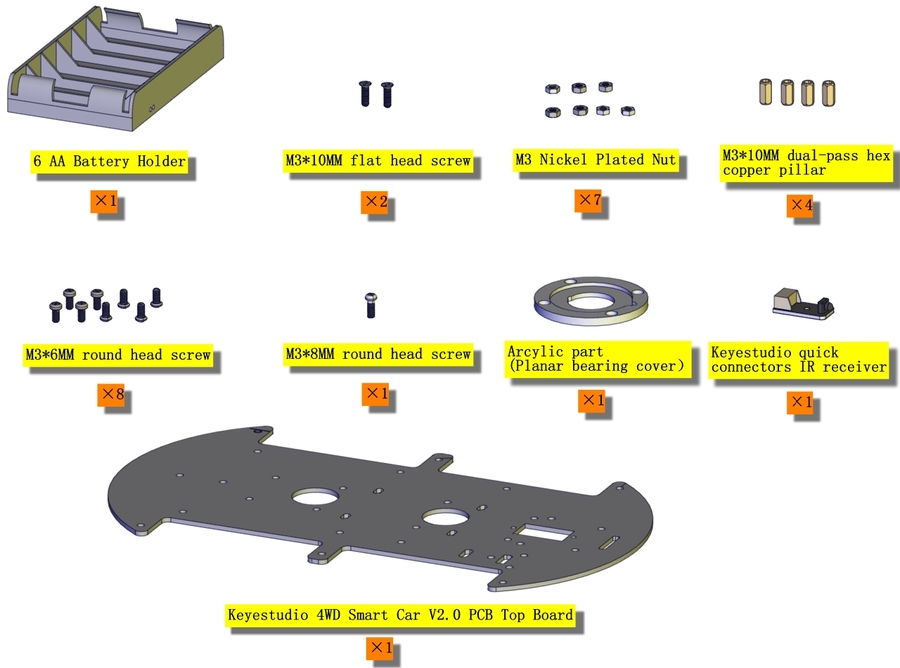 6 AA Battery Holder

×1

M3*10MM flat head screw

×2

M3 Nickel Plated Nut

×7

M3*10MM dual-pass hex copper pillar

×4

M3*6MM round head screw

×8

M3*8MM round head screw

×1

Arcylic part (Planar bearing cover)

×1

Keyestudio quick connectors IR receiver

×1

Keyestudio 4WD Smart Car V2.0 PCB Top Board

×1