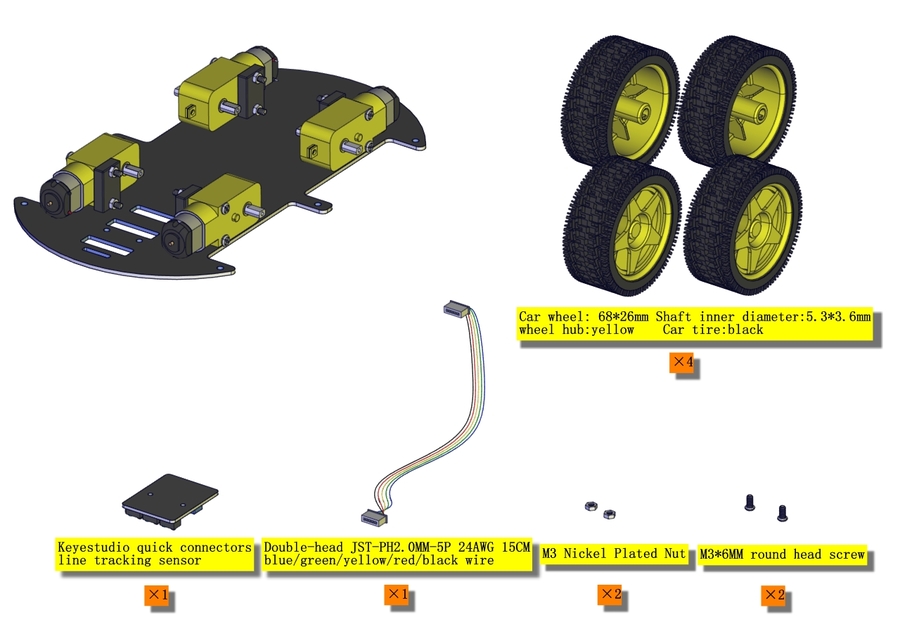 Car wheel: 68*26mm Shaft inner diameter:5.3*3.6mm
wheel hub:yellow Car tire:black

×4

Keyestudio quick connectors line tracking sensor

×1

Double-head JST-PH2.0MM-5P 24AWG 15CM blue/green/yellow/red/black wire

×1

M3 Nickel Plated Nut

×2

M3*6MM round head screw

×2