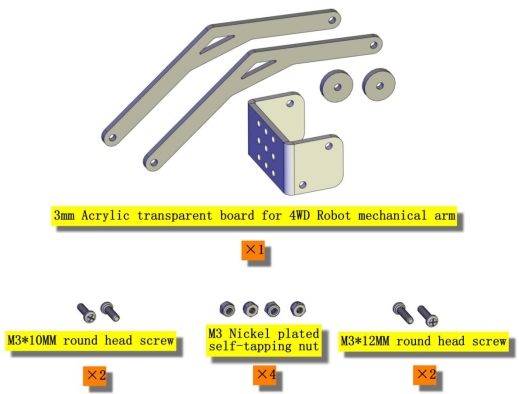 3mm Acrylic transparent board for 4WD Robot mechanical arm

×1

M3*10MM round head screw

×2

M3 Nickel plated self-tapping nut

×4

M3*12MM round head screw

×2