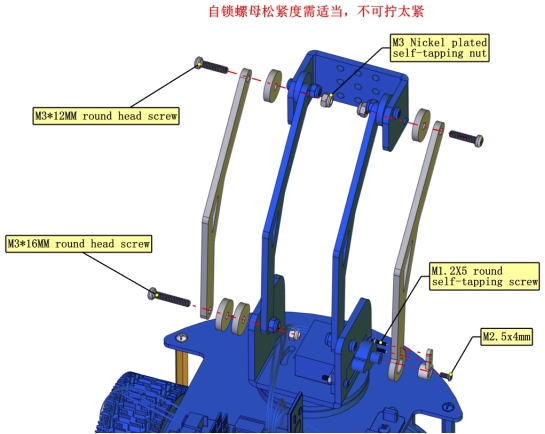 自锁螺母松紧度需适当，不可拧太紧

M3 Nickel plated self-tapping nut

M3*12MM round head screw

M3*16MM round head screw

M1.2X5 round self-tapping screw

M2.5x4mm