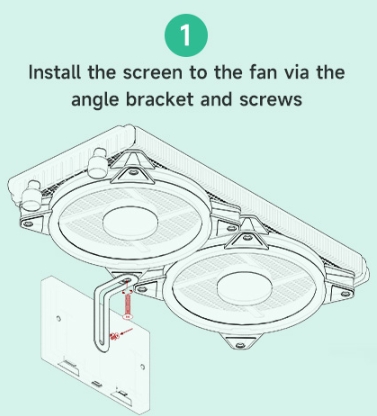 1

Install the screen to the fan via the angle bracket and screws